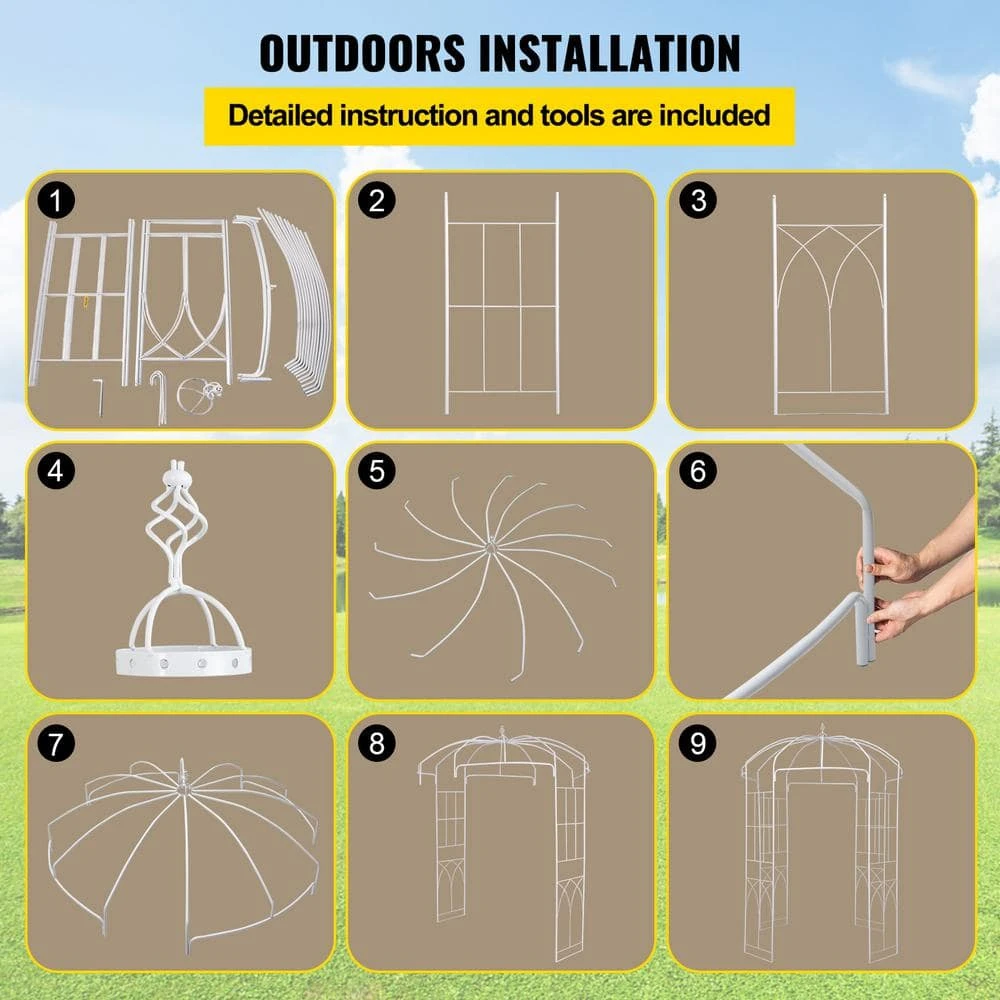 OUTDOORS INSTALLATION

Detailed instruction and tools are included

1

2

3

4

5

6

7

8

9