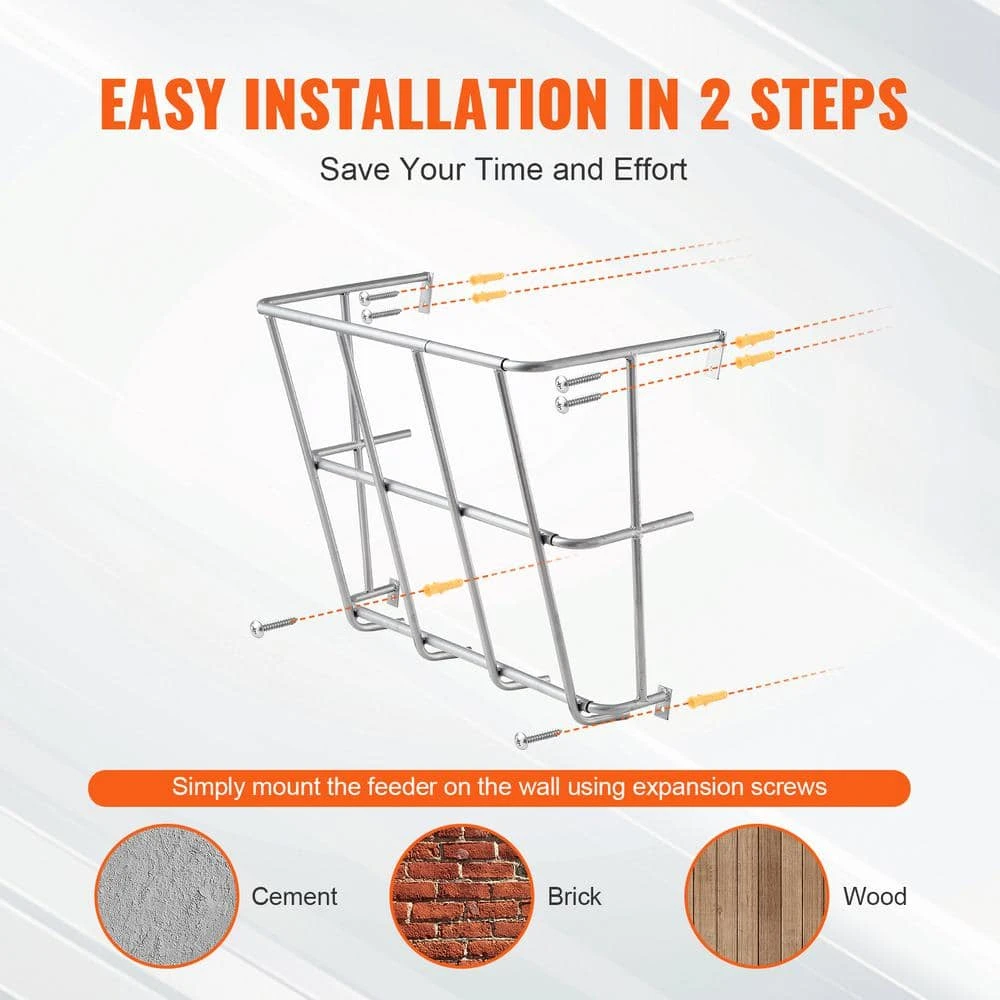 EASY INSTALLATION IN 2 STEPS

Save Your Time and Effort

Simply mount the feeder on the wall using expansion screws

Cement

Brick

Wood