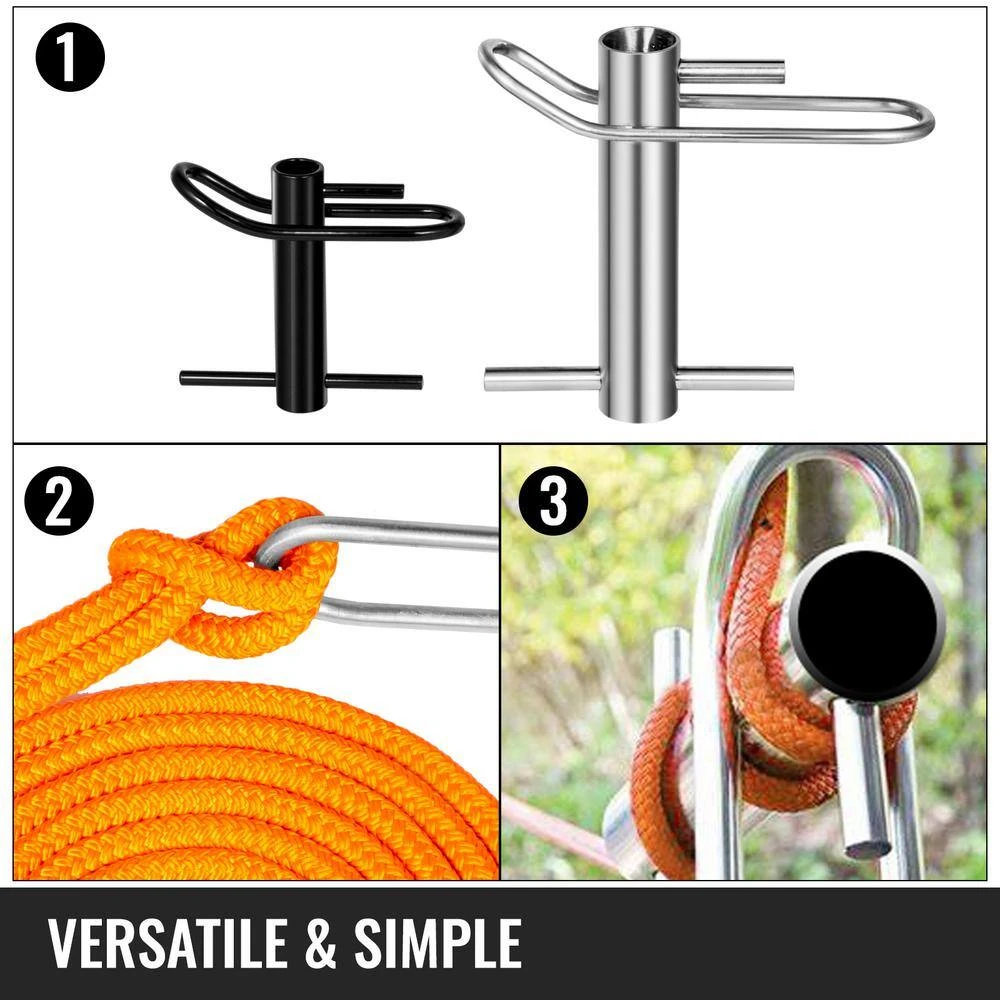 1

2

3

VERSATILE & SIMPLE