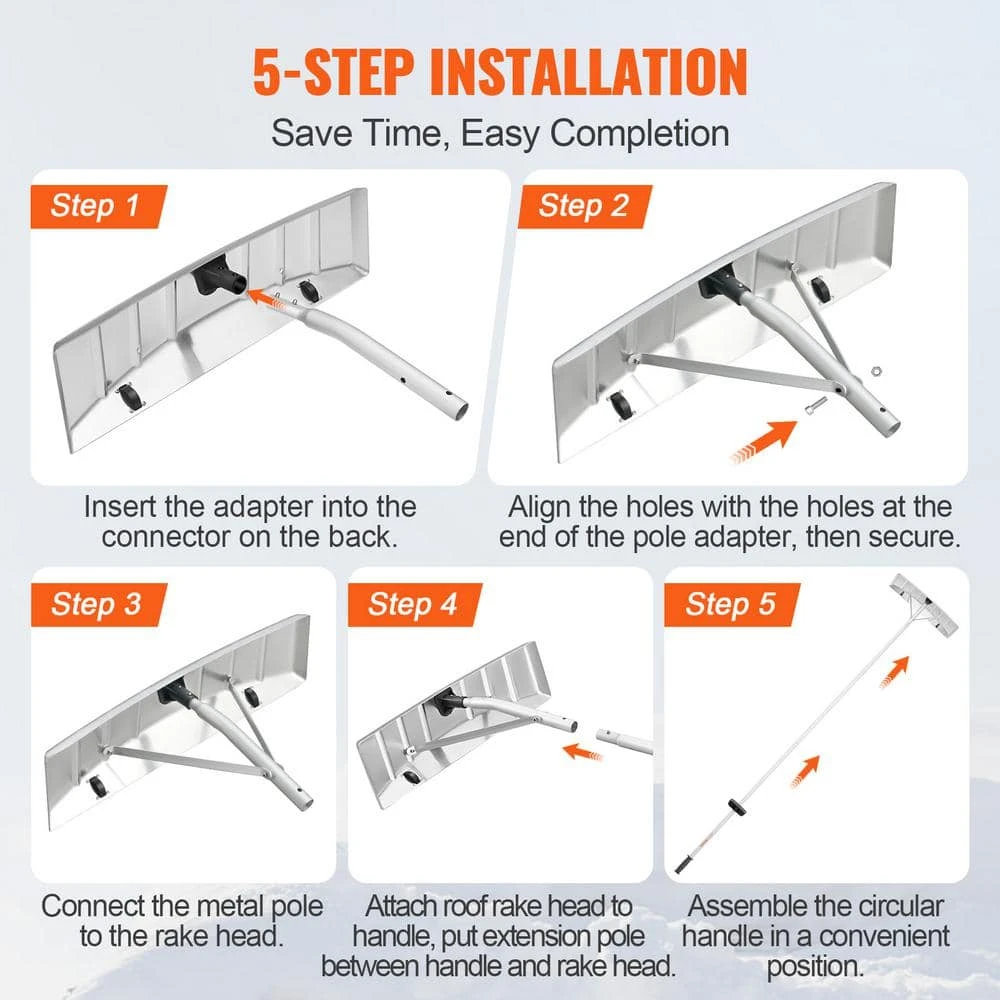 5-STEP INSTALLATION

Save Time, Easy Completion

Step 1

Insert the adapter into the connector on the back.

Step 2

Align the holes with the holes at the end of the pole adapter, then secure.

Step 3

Connect the metal pole to the rake head.

Step 4

Attach roof rake head to handle, put extension pole between handle and rake head.

Step 5

Assemble the circular handle in a convenient position.