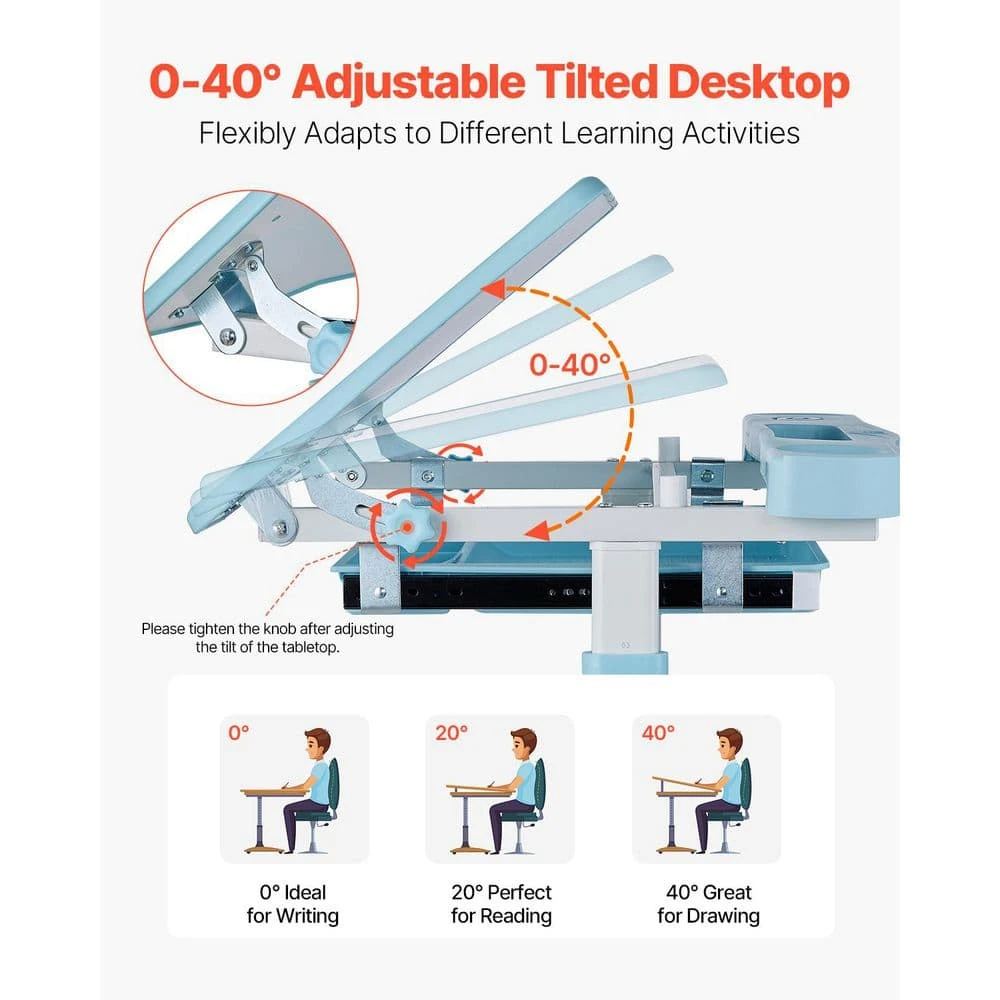 0-40° Adjustable Tilted Desktop

Flexibly Adapts to Different Learning Activities

0-40°

Please tighten the knob after adjusting the tilt of the tabletop.

0°

20°

40°

0° Ideal for Writing

20° Perfect for Reading

40° Great for Drawing