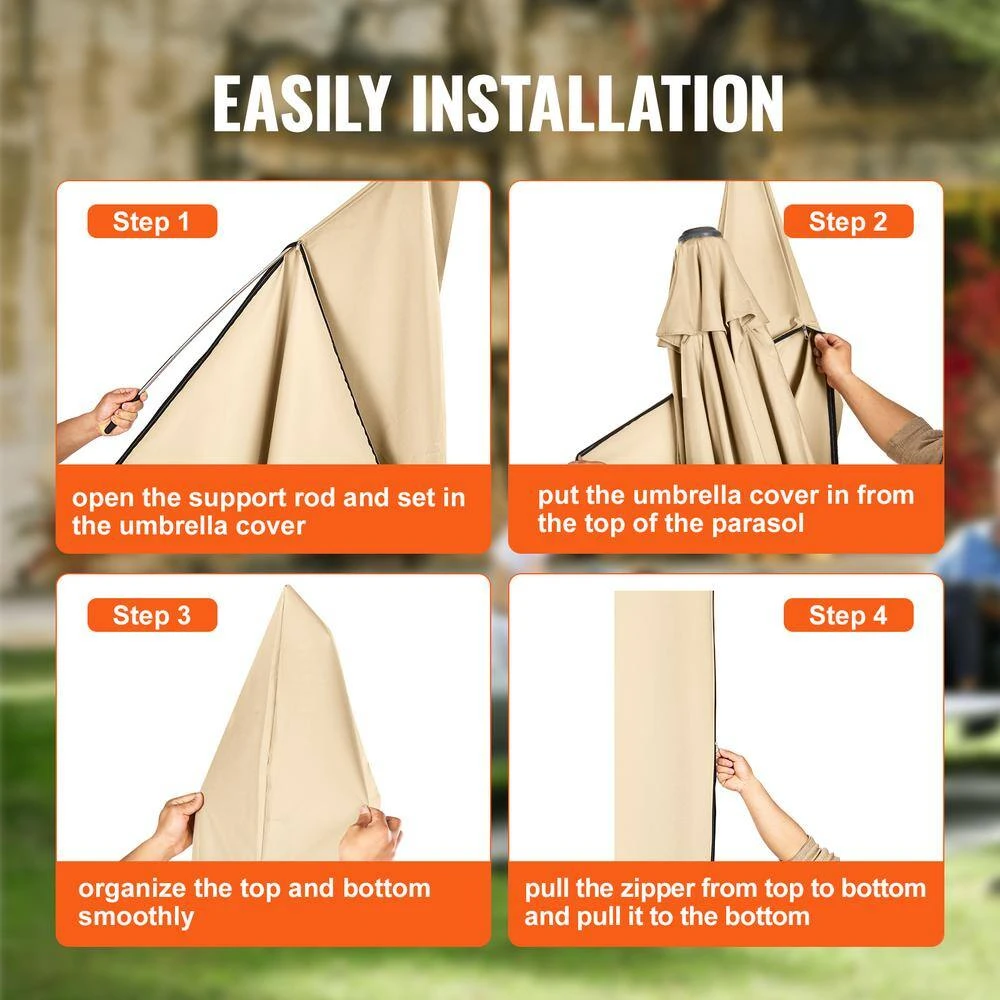 EASILY INSTALLATION

Step 1

open the support rod and set in the umbrella cover

Step 2

put the umbrella cover in from the top of the parasol

Step 3

organize the top and bottom smoothly

Step 4

pull the zipper from top to bottom and pull it to the bottom