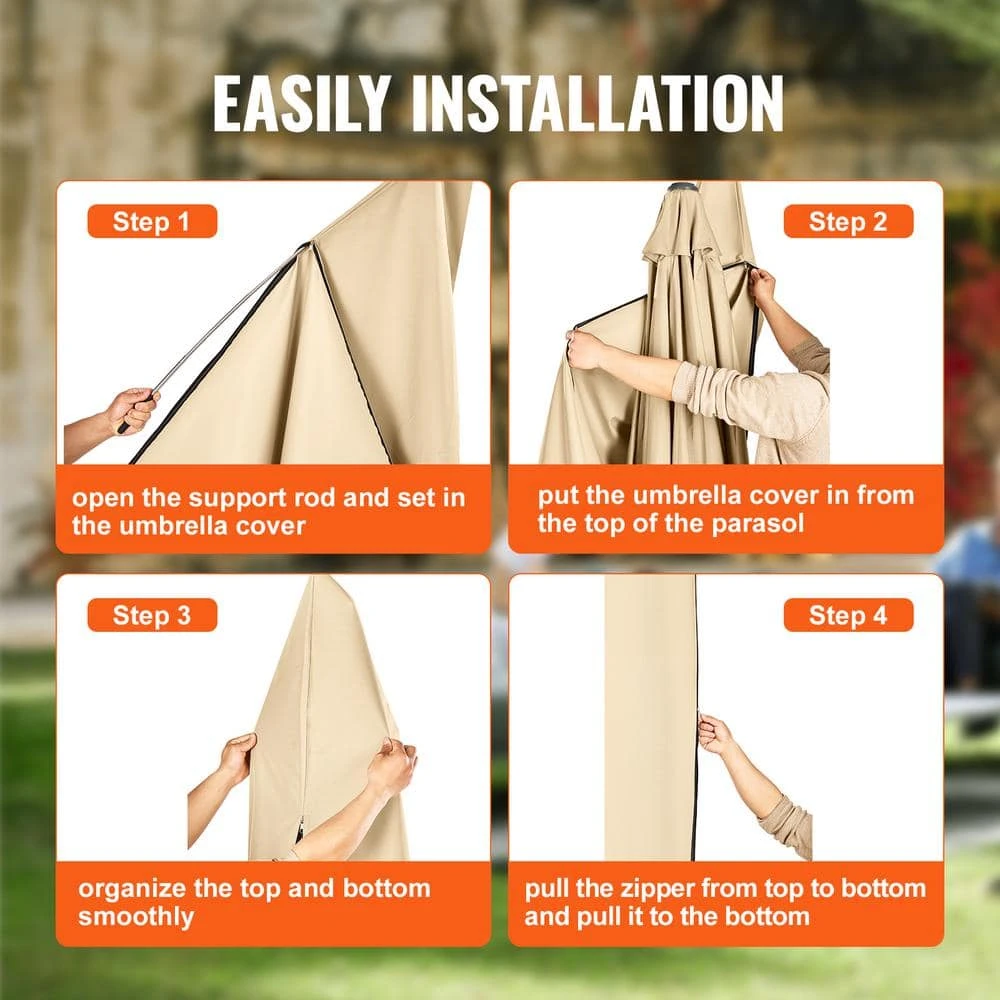 EASILY INSTALLATION

Step 1

open the support rod and set in the umbrella cover

Step 2

put the umbrella cover in from the top of the parasol

Step 3

organize the top and bottom smoothly

Step 4

pull the zipper from top to bottom and pull it to the bottom