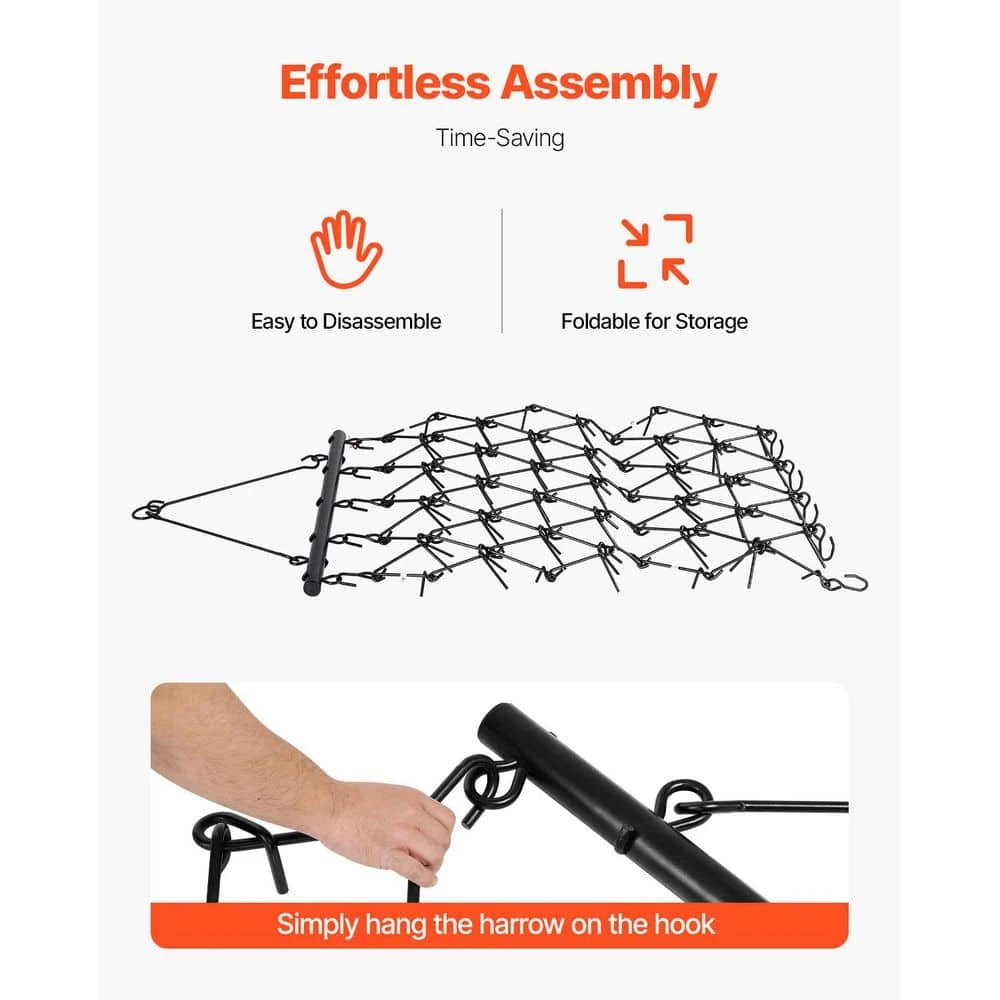 Effortless Assembly

Time-Saving

Easy to Disassemble

Foldable for Storage

Simply hang the harrow on the hook