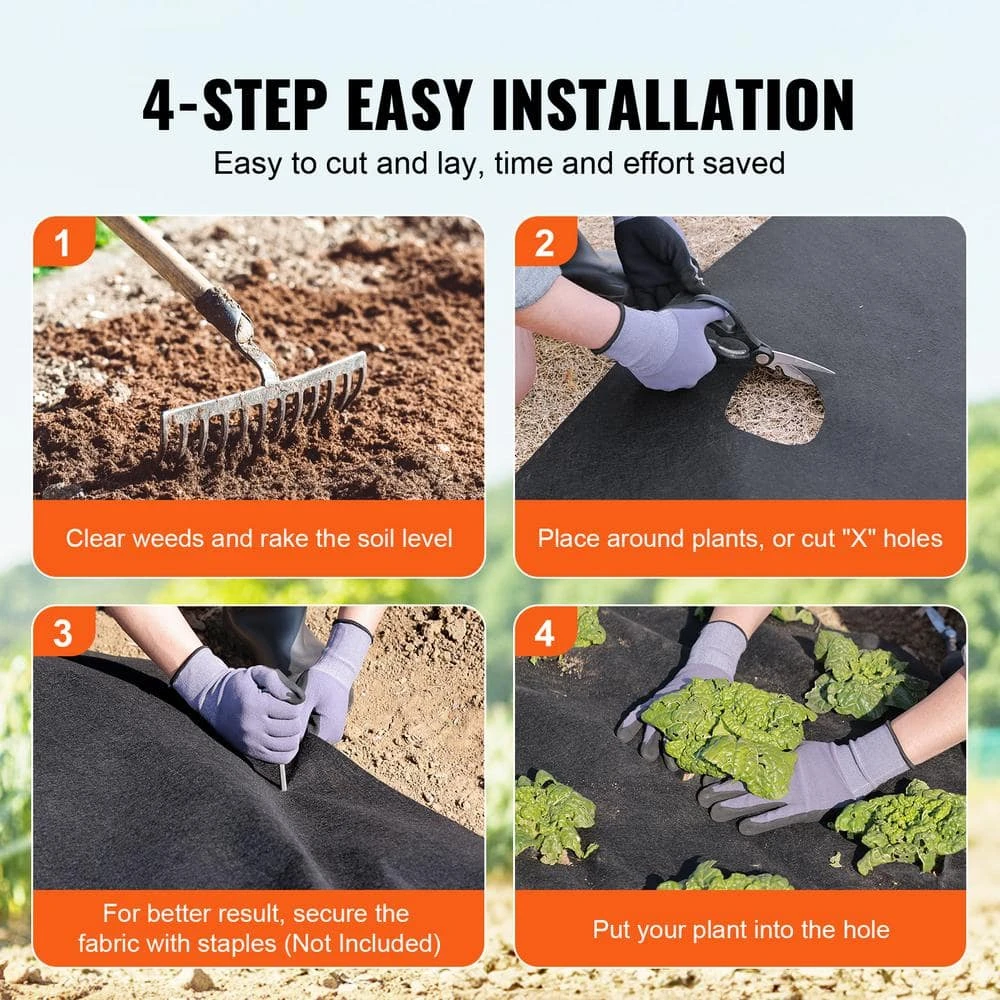 4-STEP EASY INSTALLATION

Easy to cut and lay, time and effort saved

1

Clear weeds and rake the soil level

2

Place around plants, or cut "X" holes

3

For better result, secure the fabric with staples (Not Included)

4

Put your plant into the hole