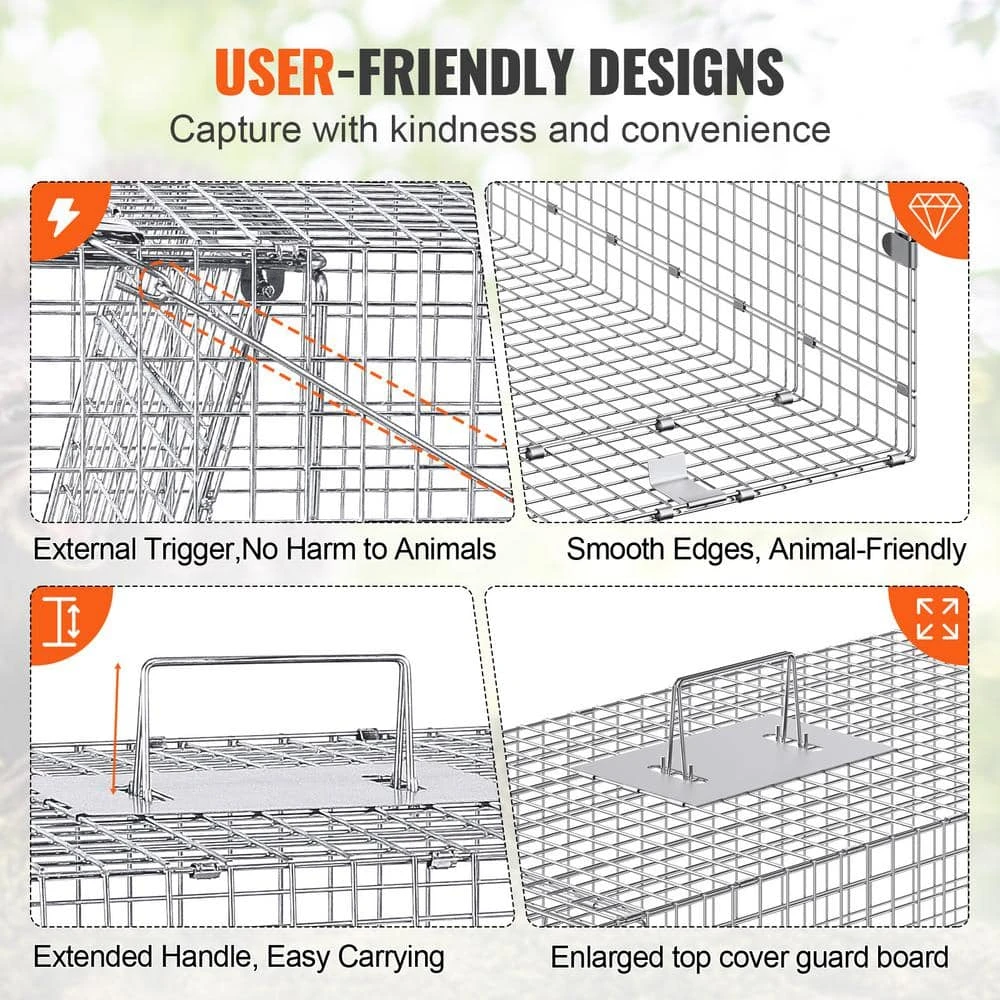 USER-FRIENDLY DESIGNS
Capture with kindness and convenience

External Trigger,No Harm to Animals

Smooth Edges, Animal-Friendly

Extended Handle, Easy Carrying

Enlarged top cover guard board