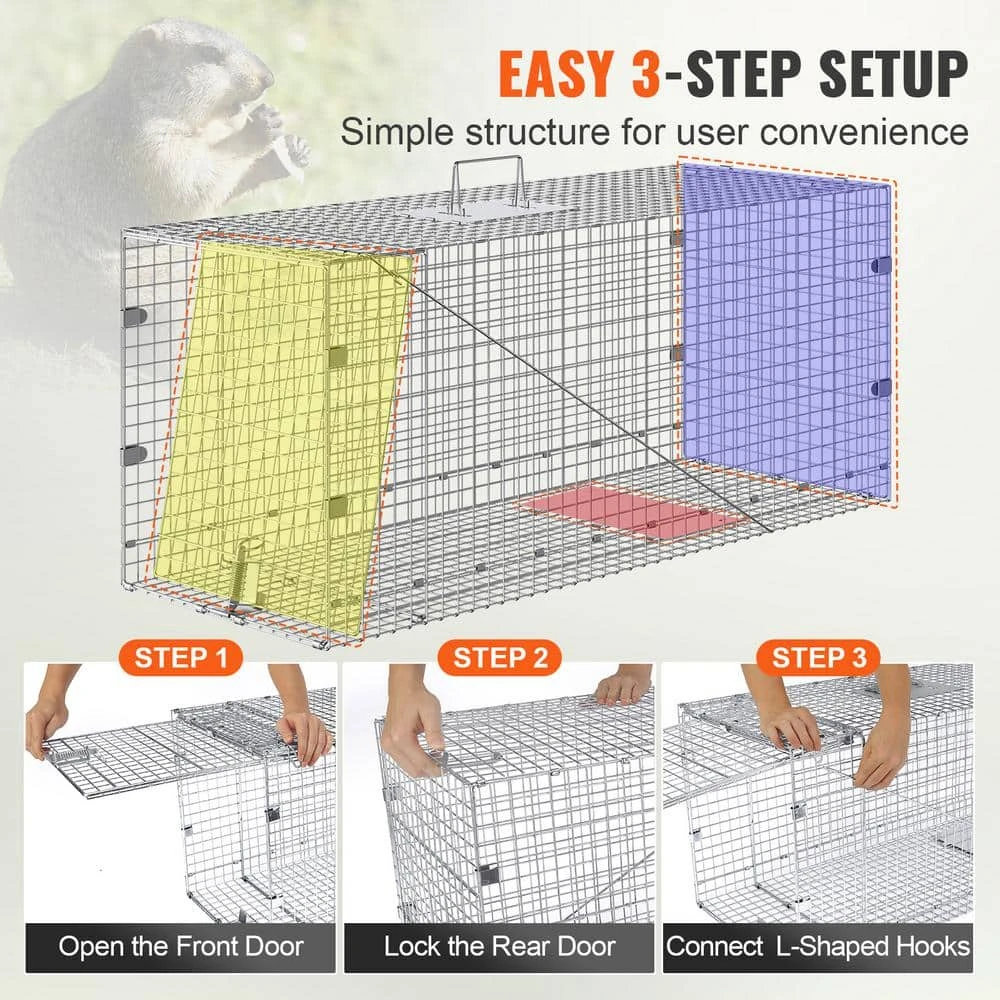 EASY 3-STEP SETUP
Simple structure for user convenience

STEP 1
Open the Front Door

STEP 2
Lock the Rear Door

STEP 3
Connect L-Shaped Hooks