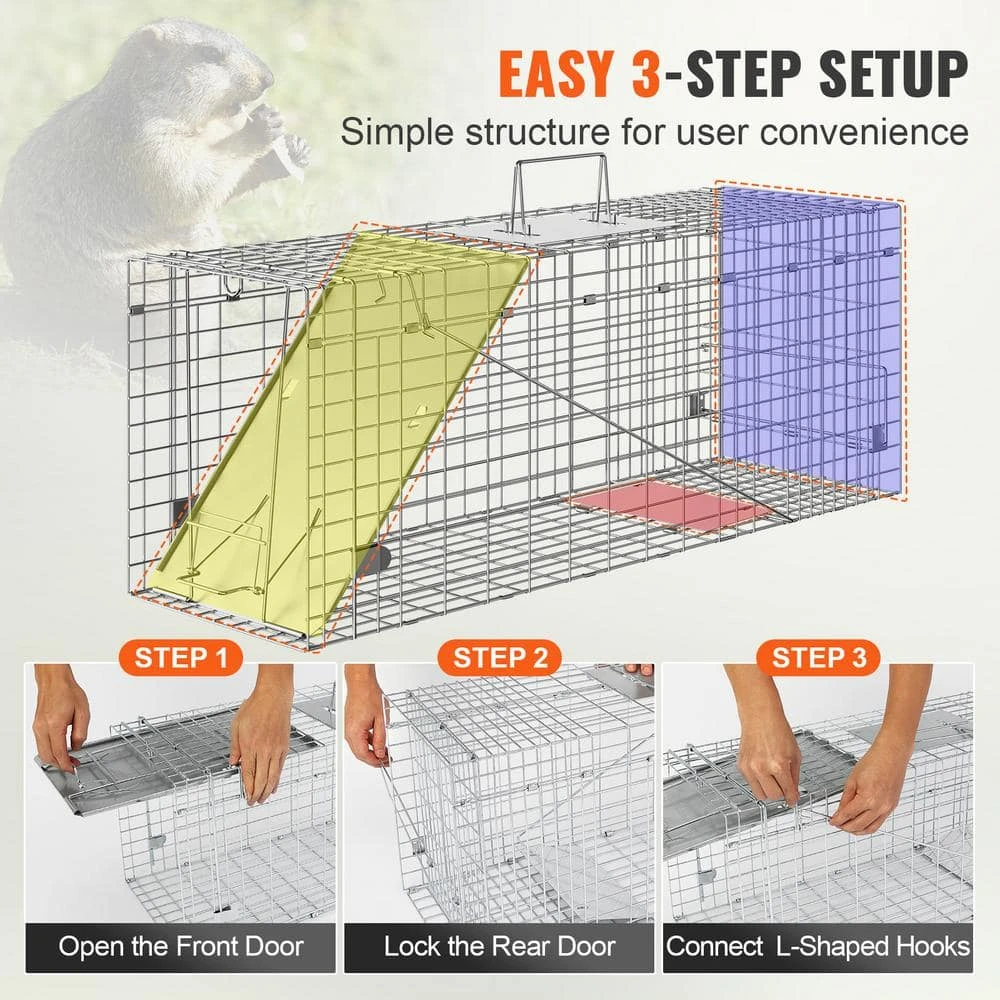 EASY 3-STEP SETUP
Simple structure for user convenience

STEP 1
Open the Front Door

STEP 2
Lock the Rear Door

STEP 3
Connect L-Shaped Hooks