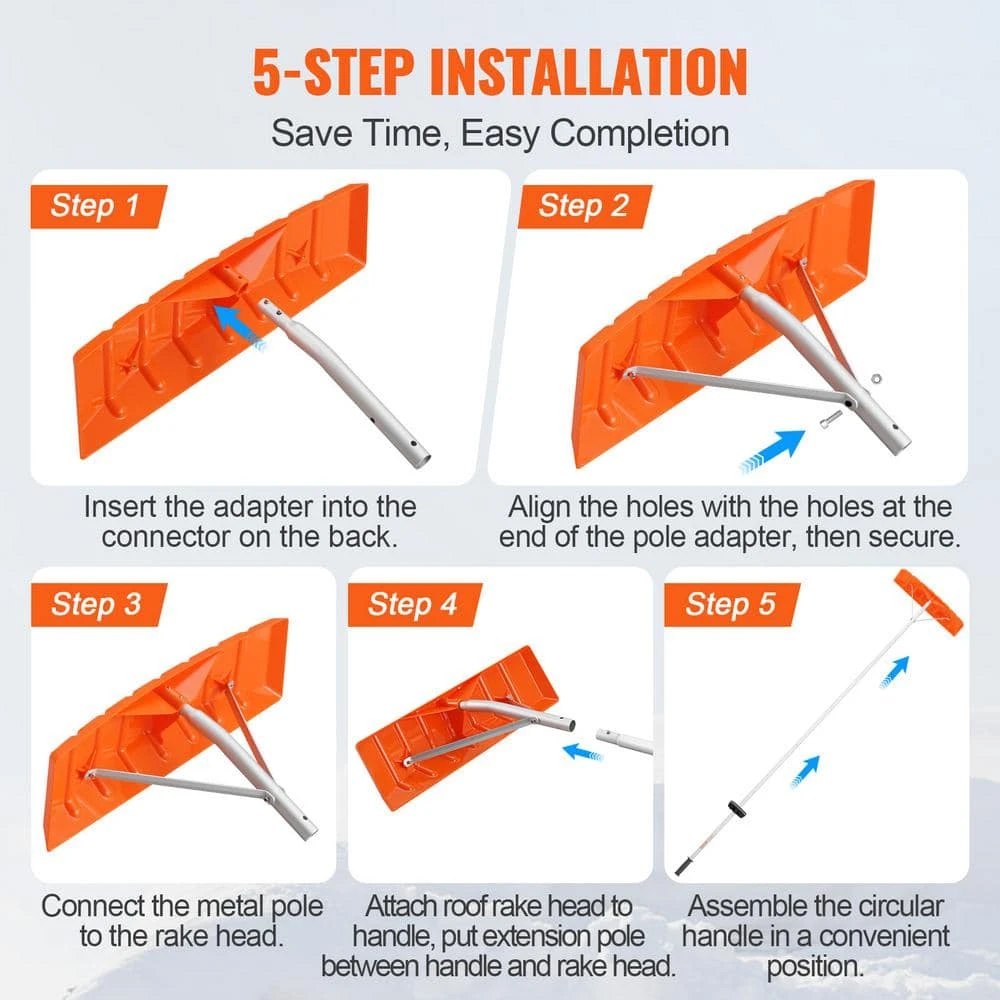 5-STEP INSTALLATION

Save Time, Easy Completion

Step 1

Insert the adapter into the connector on the back.

Step 2

Align the holes with the holes at the end of the pole adapter, then secure.

Step 3

Connect the metal pole to the rake head.

Step 4

Attach roof rake head to handle, put extension pole between handle and rake head.

Step 5

Assemble the circular handle in a convenient position.