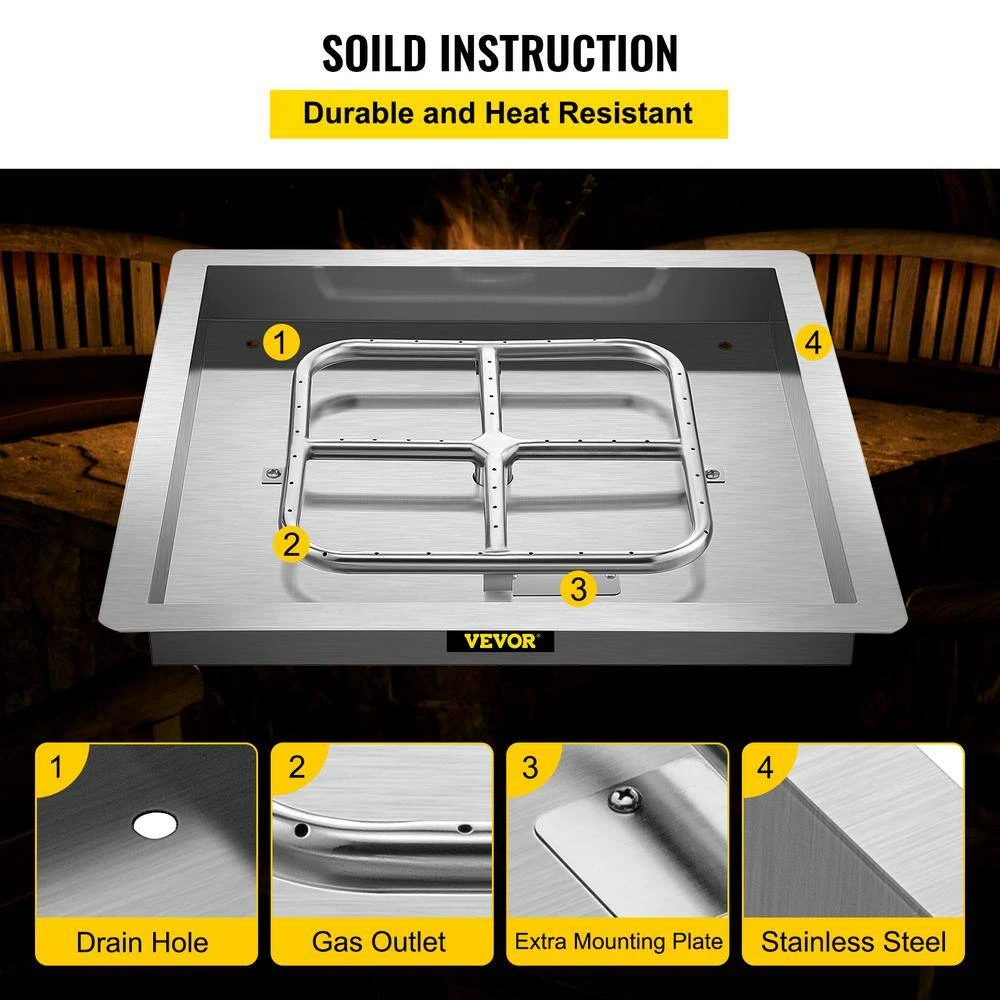 SOILD INSTRUCTION

Durable and Heat Resistant

1

4

2

3

VEVOR

1
Drain Hole

2
Gas Outlet

3
Extra Mounting Plate

4
Stainless Steel