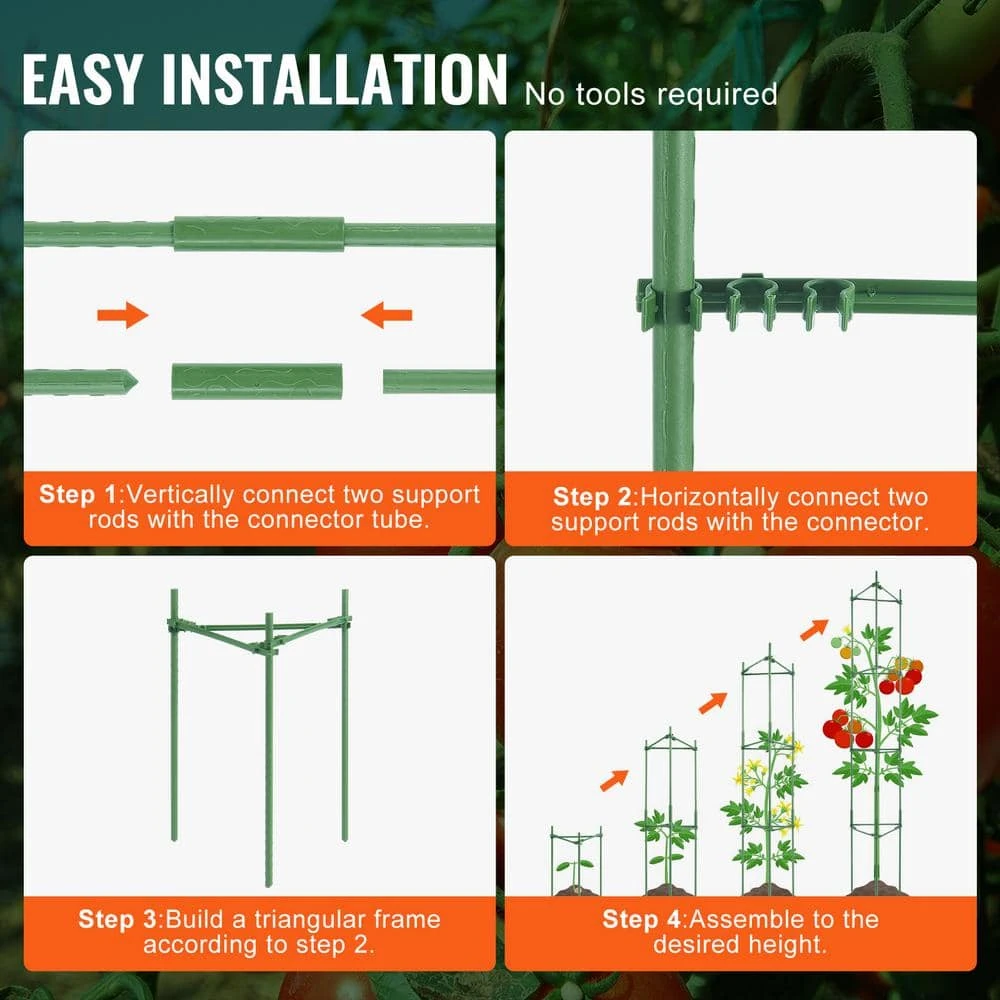 EASY INSTALLATION No tools required

Step 1:Vertically connect two support rods with the connector tube.

Step 2:Horizontally connect two support rods with the connector.

Step 3:Build a triangular frame according to step 2.

Step 4:Assemble to the desired height.