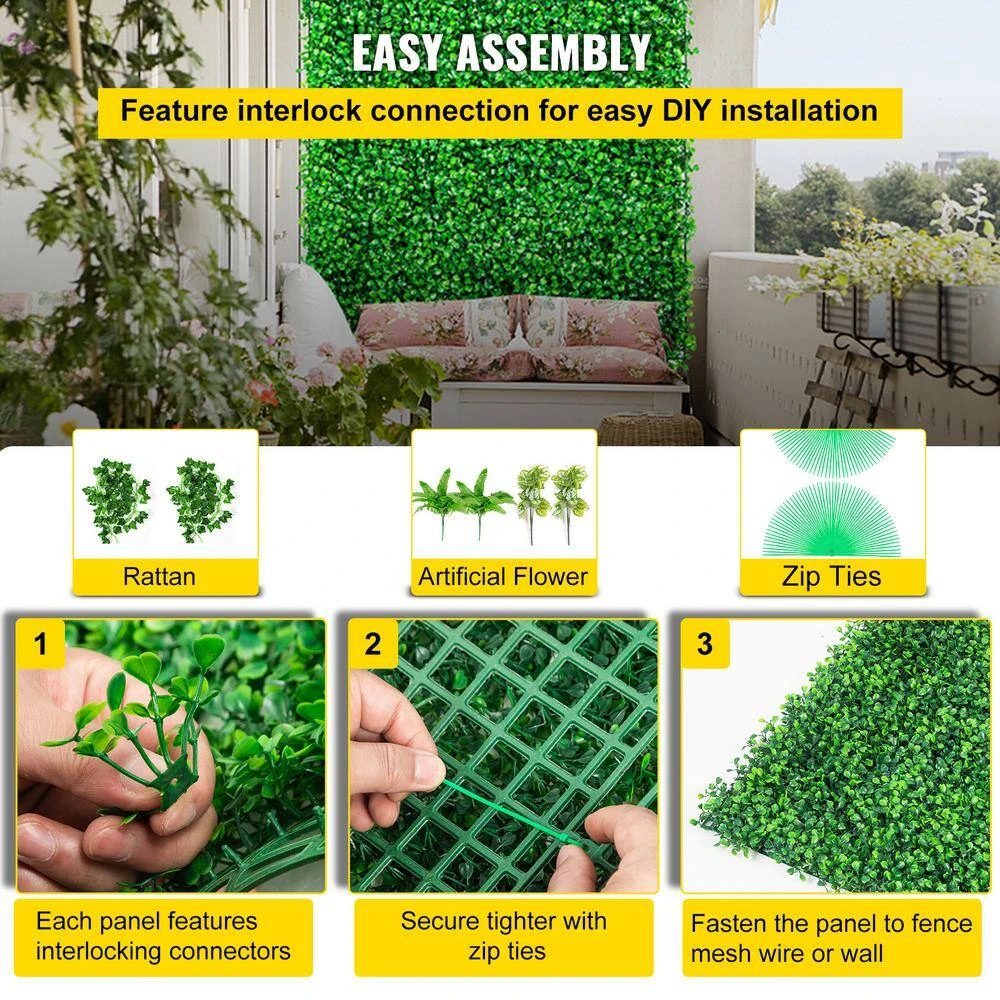 EASY ASSEMBLY

Feature interlock connection for easy DIY installation

Rattan

Artificial Flower

Zip Ties

1

Each panel features interlocking connectors

2

Secure tighter with zip ties

3

Fasten the panel to fence mesh wire or wall