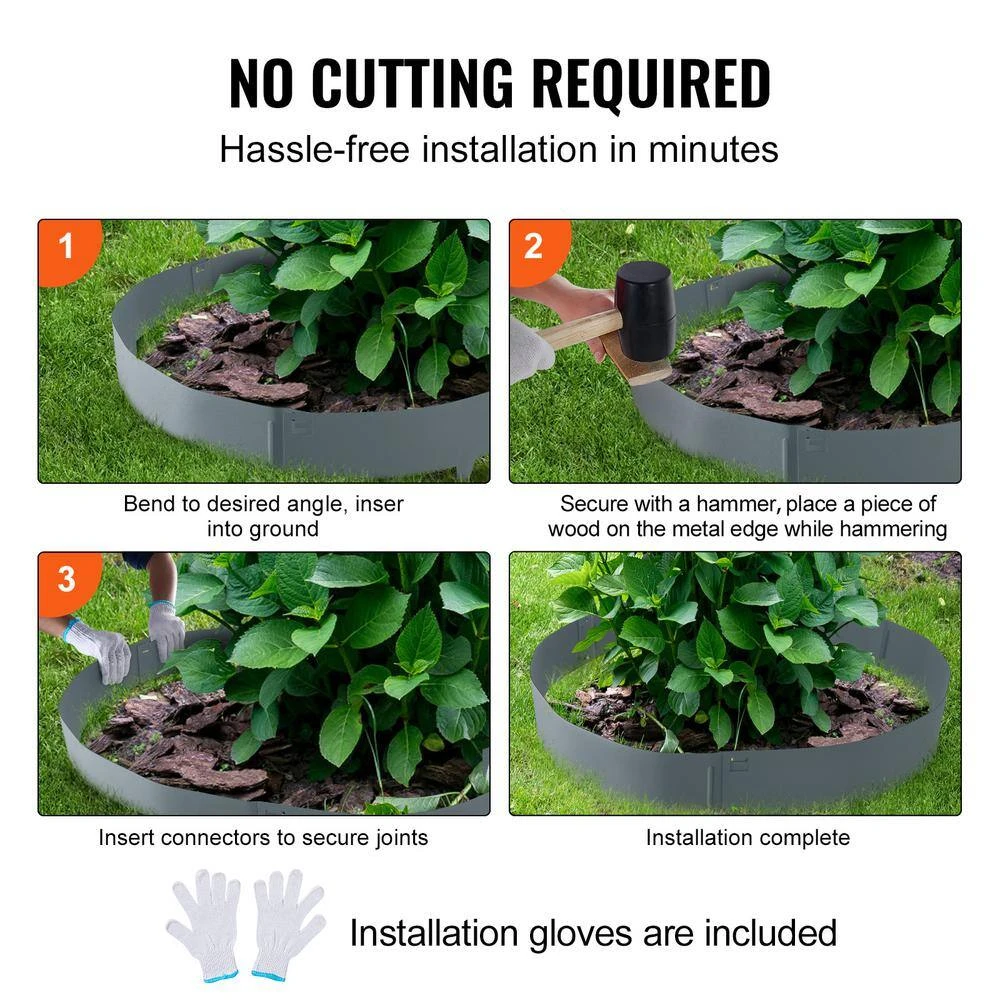 NO CUTTING REQUIRED

Hassle-free installation in minutes

1

Bend to desired angle, inser into ground

2

Secure with a hammer, place a piece of wood on the metal edge while hammering

3

Insert connectors to secure joints

Installation complete

Installation gloves are included