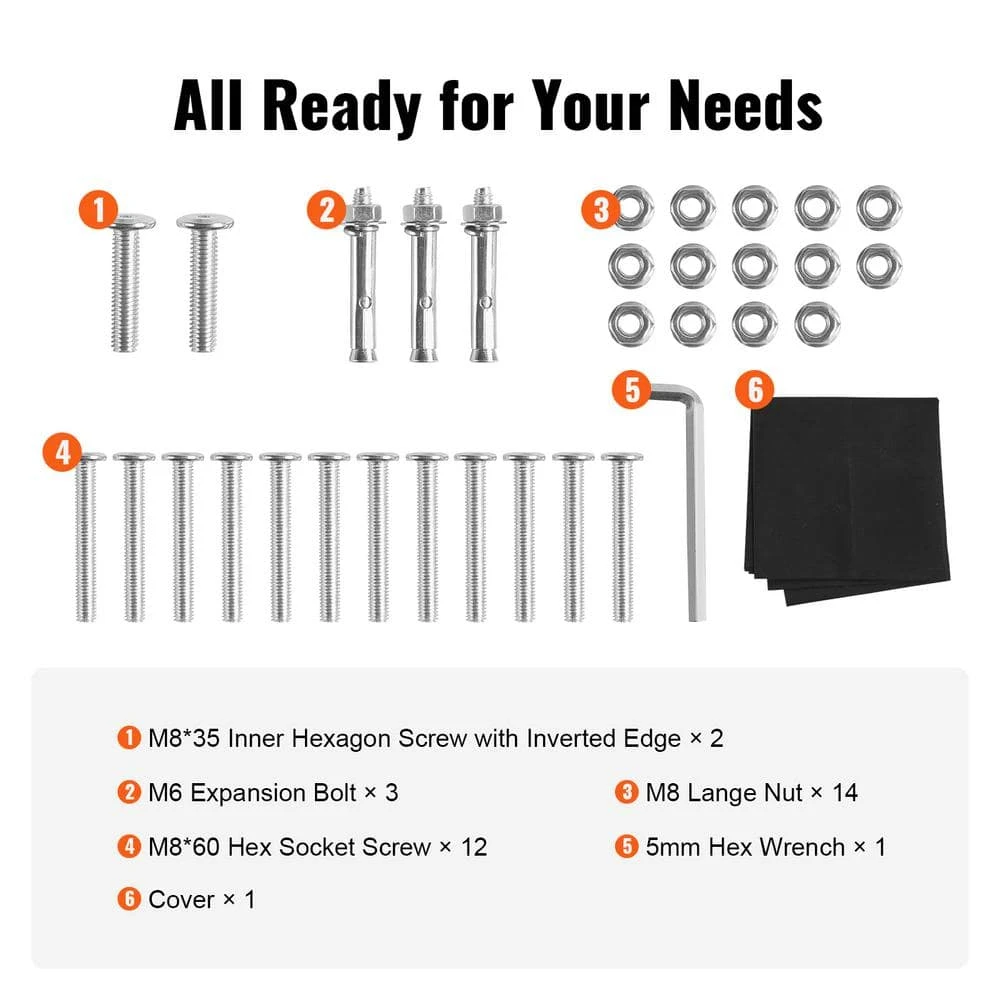 All Ready for Your Needs

1
2
3
4
5
6

1 M8*35 Inner Hexagon Screw with Inverted Edge × 2

2 M6 Expansion Bolt × 3

3 M8 Lange Nut × 14

4 M8*60 Hex Socket Screw × 12

5 5mm Hex Wrench × 1

6 Cover × 1