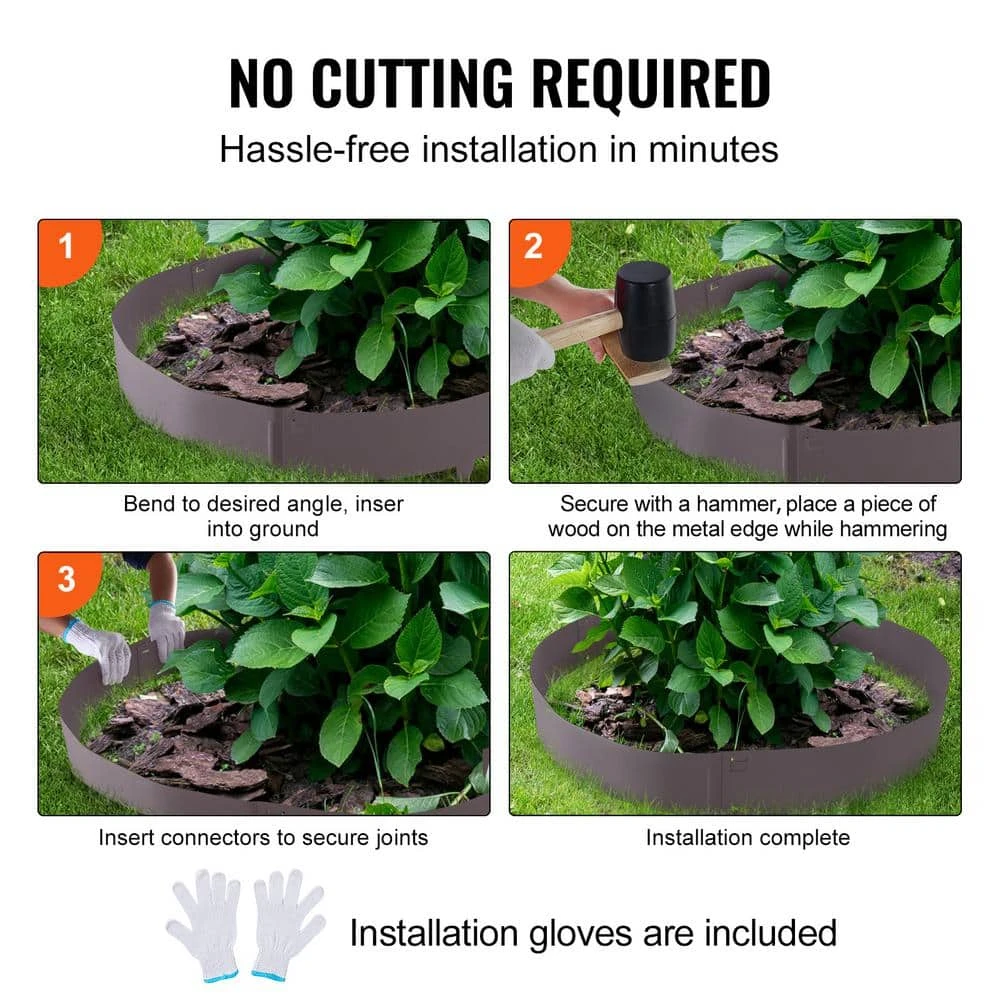 NO CUTTING REQUIRED

Hassle-free installation in minutes

1

Bend to desired angle, inser into ground

2

Secure with a hammer, place a piece of wood on the metal edge while hammering

3

Insert connectors to secure joints

Installation complete

Installation gloves are included