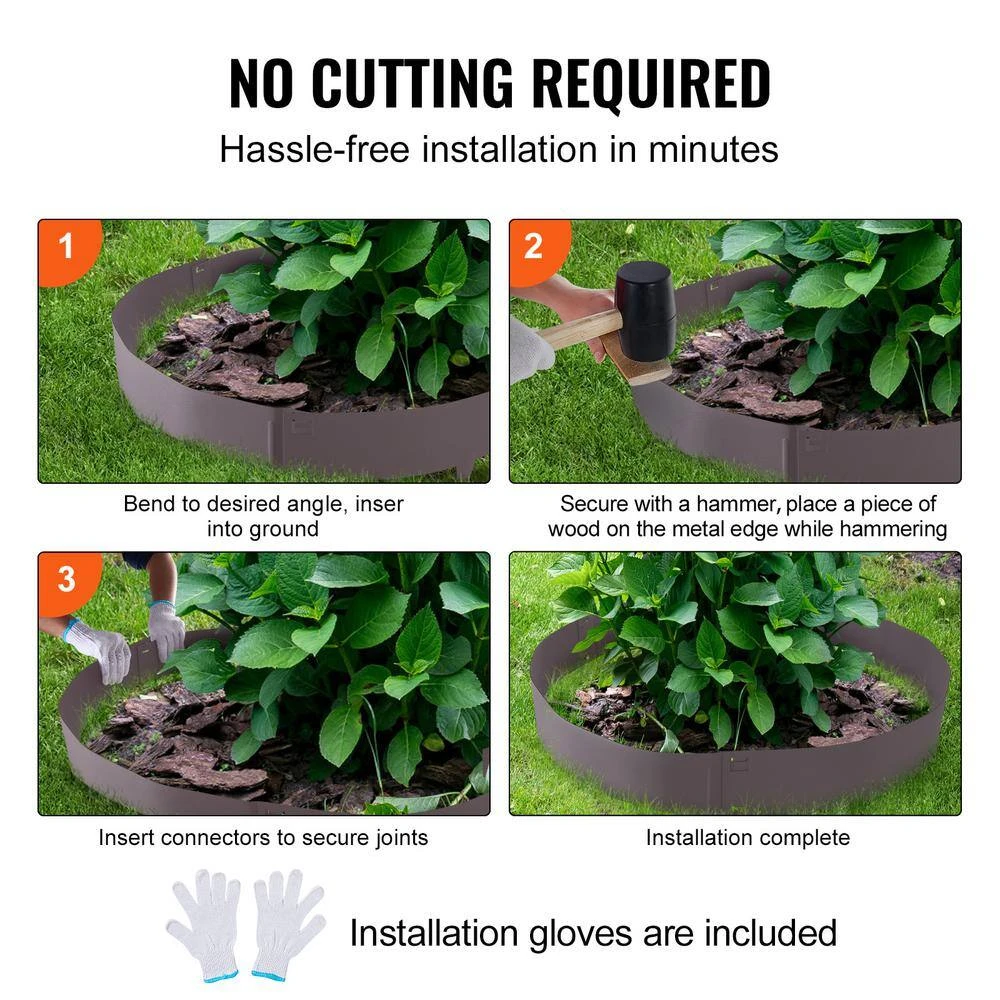 NO CUTTING REQUIRED

Hassle-free installation in minutes

1

Bend to desired angle, inser into ground

2

Secure with a hammer, place a piece of wood on the metal edge while hammering

3

Insert connectors to secure joints

Installation complete

Installation gloves are included