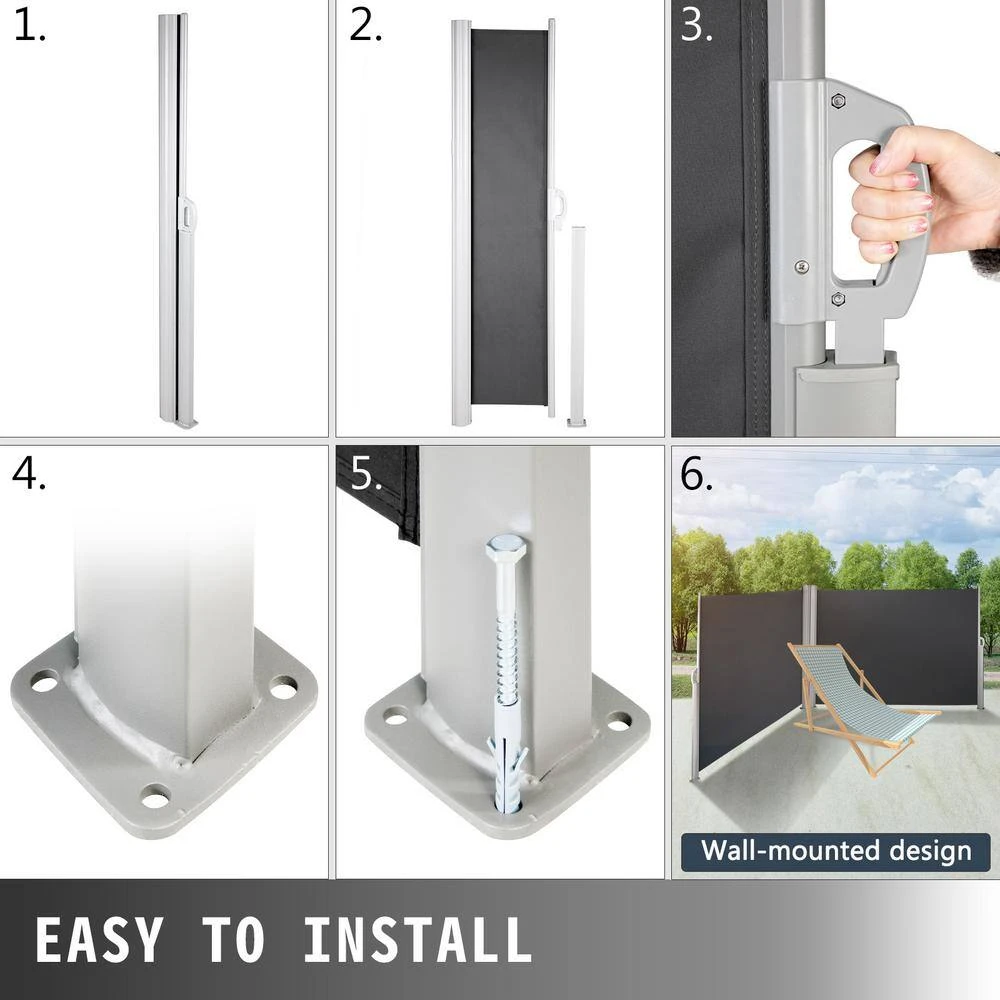 1.

2.

3.

4.

5.

6.

Wall-mounted design

EASY TO INSTALL