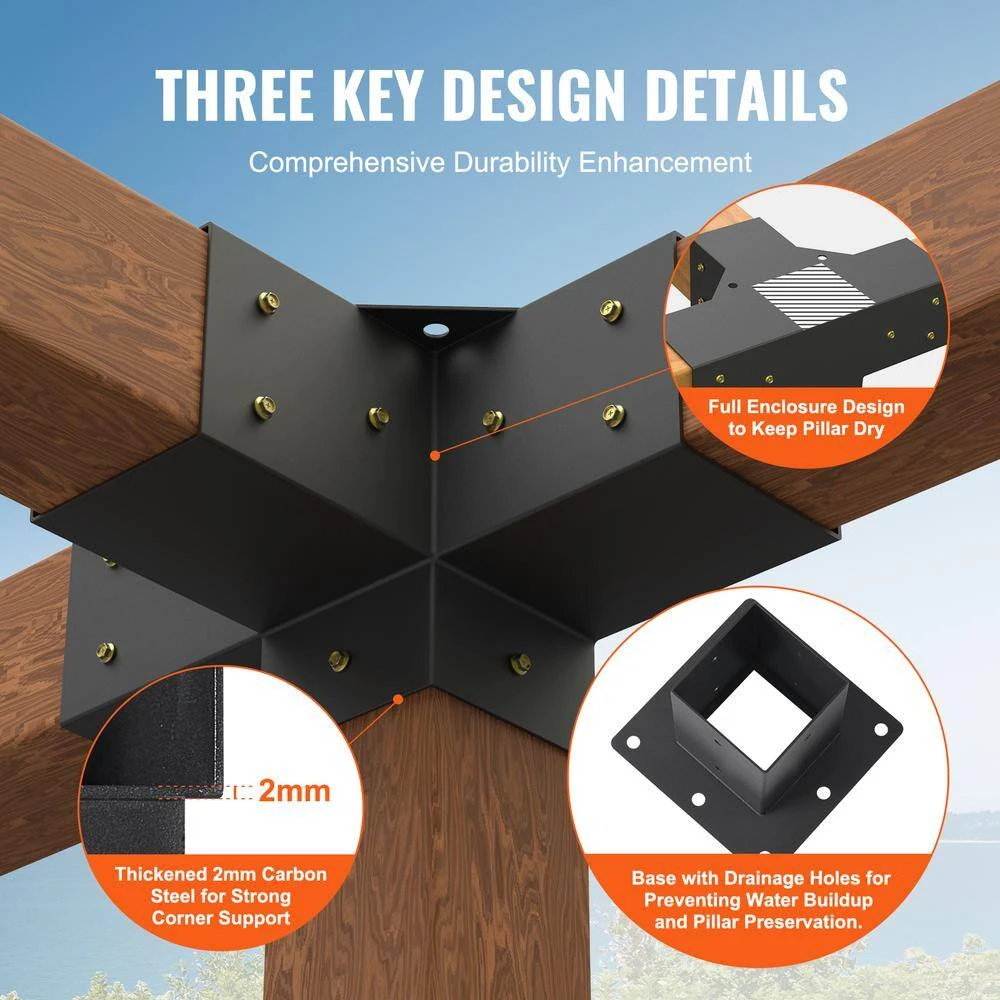 THREE KEY DESIGN DETAILS

Comprehensive Durability Enhancement

Full Enclosure Design to Keep Pillar Dry

2mm

Thickened 2mm Carbon Steel for Strong Corner Support

Base with Drainage Holes for Preventing Water Buildup and Pillar Preservation.