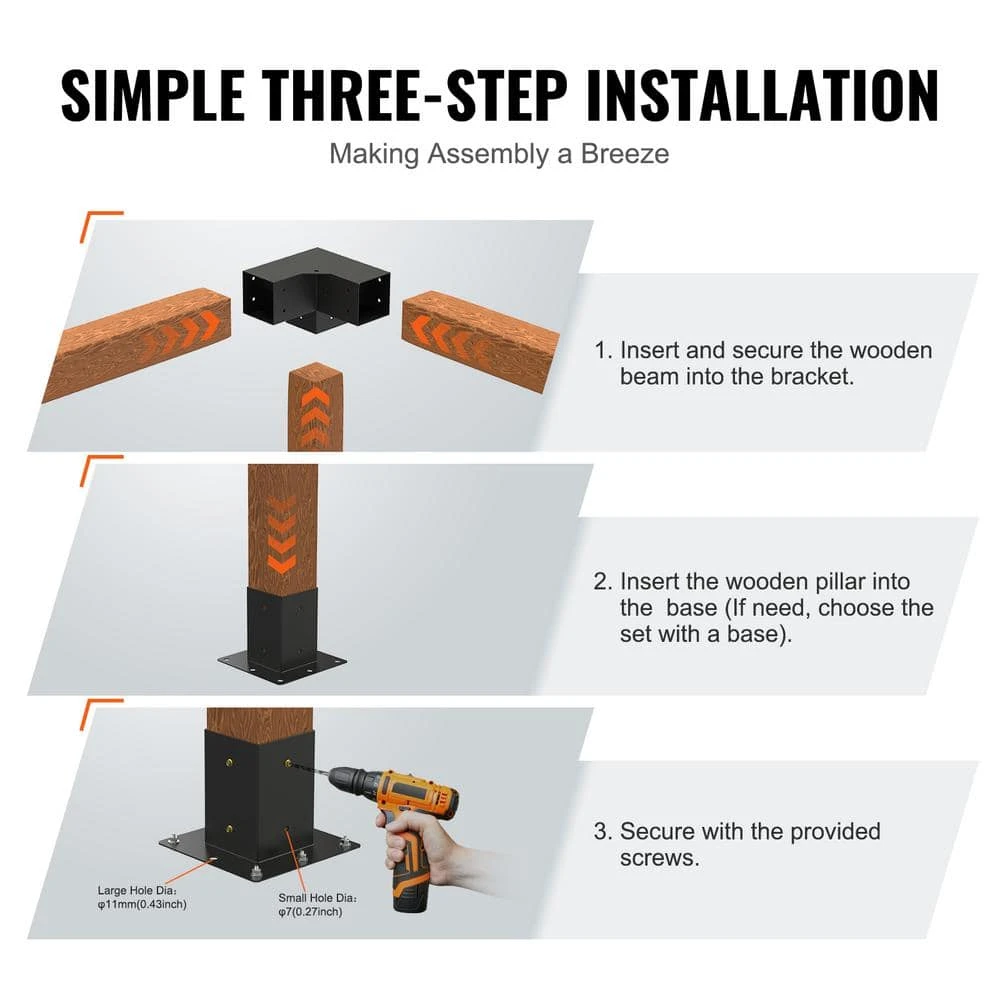 SIMPLE THREE-STEP INSTALLATION

Making Assembly a Breeze

1. Insert and secure the wooden beam into the bracket.

2. Insert the wooden pillar into the base (If need, choose the set with a base).

Large Hole Dia: φ11mm(0.43inch)

Small Hole Dia: φ7(0.27inch)

3. Secure with the provided screws.