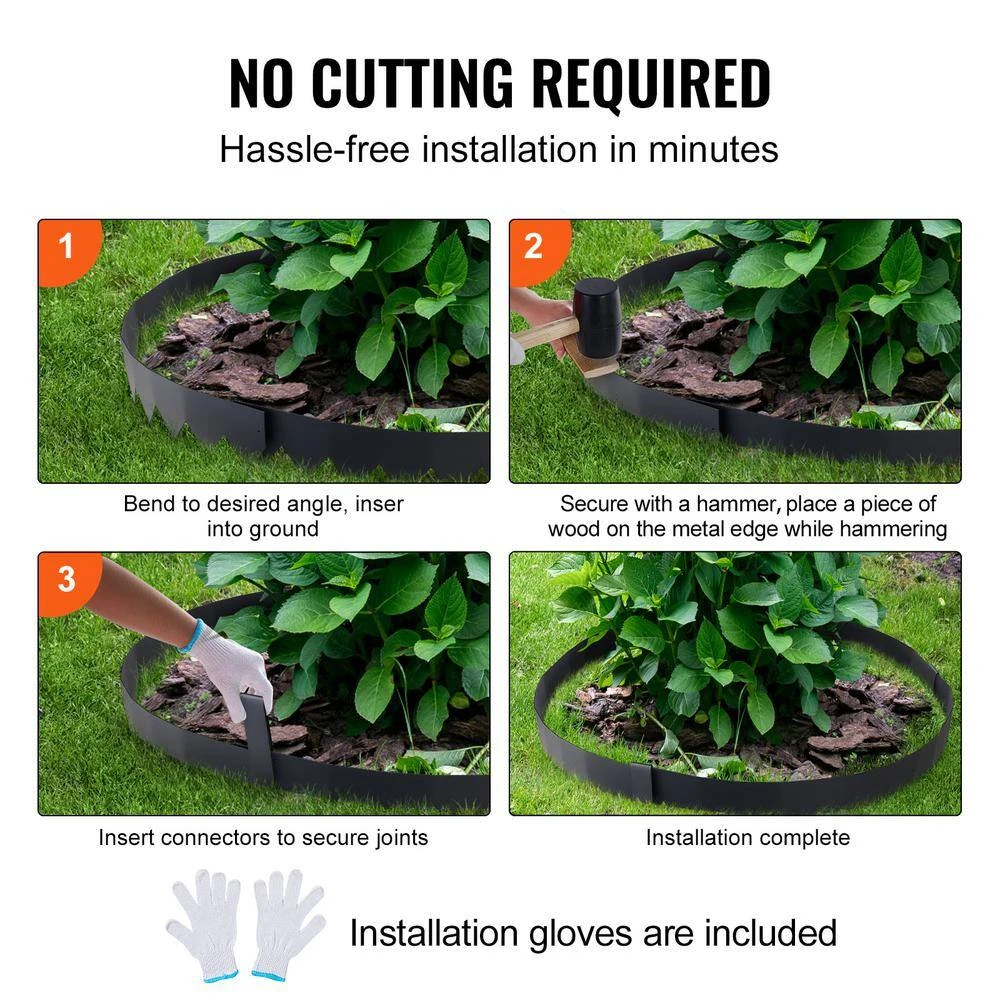 NO CUTTING REQUIRED

Hassle-free installation in minutes

1

Bend to desired angle, inser into ground

2

Secure with a hammer, place a piece of wood on the metal edge while hammering

3

Insert connectors to secure joints

Installation complete

Installation gloves are included