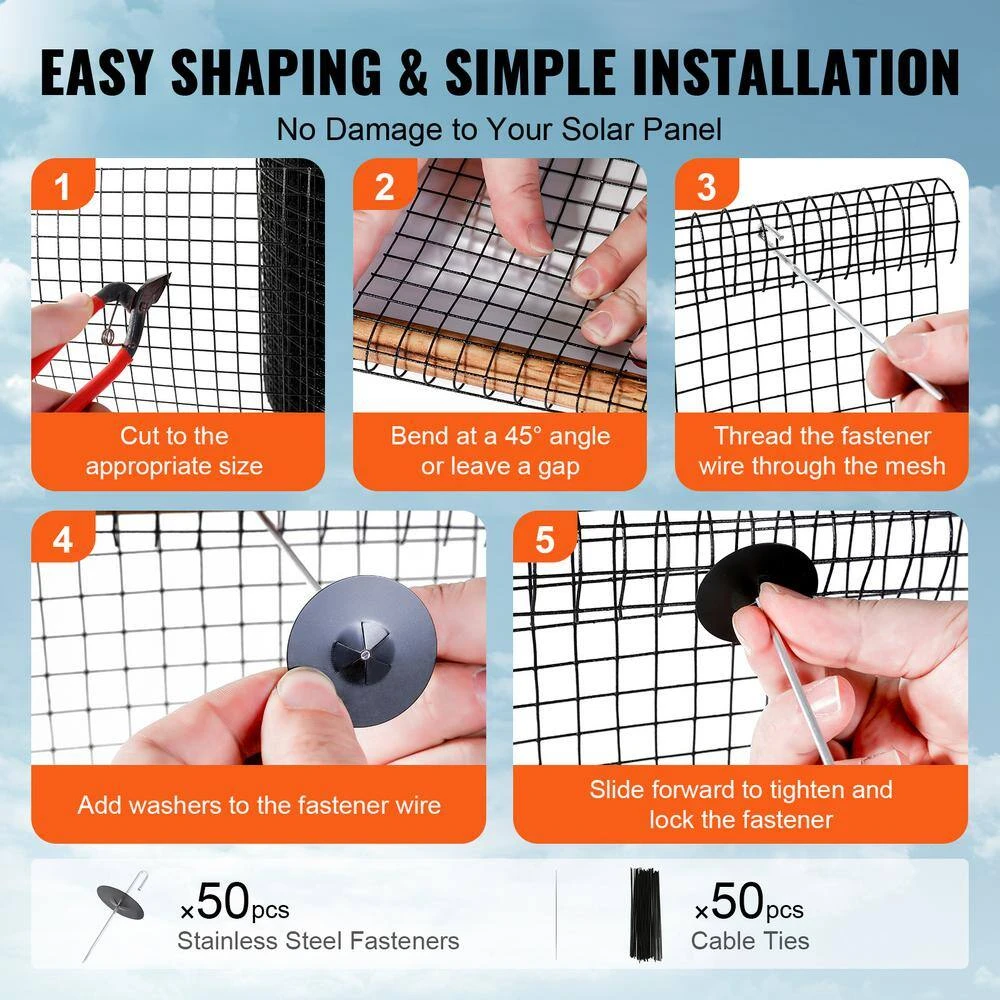 EASY SHAPING & SIMPLE INSTALLATION

No Damage to Your Solar Panel

1
Cut to the appropriate size

2
Bend at a 45° angle or leave a gap

3
Thread the fastener wire through the mesh

4
Add washers to the fastener wire

5
Slide forward to tighten and lock the fastener

×50pcs
Stainless Steel Fasteners

×50pcs
Cable Ties