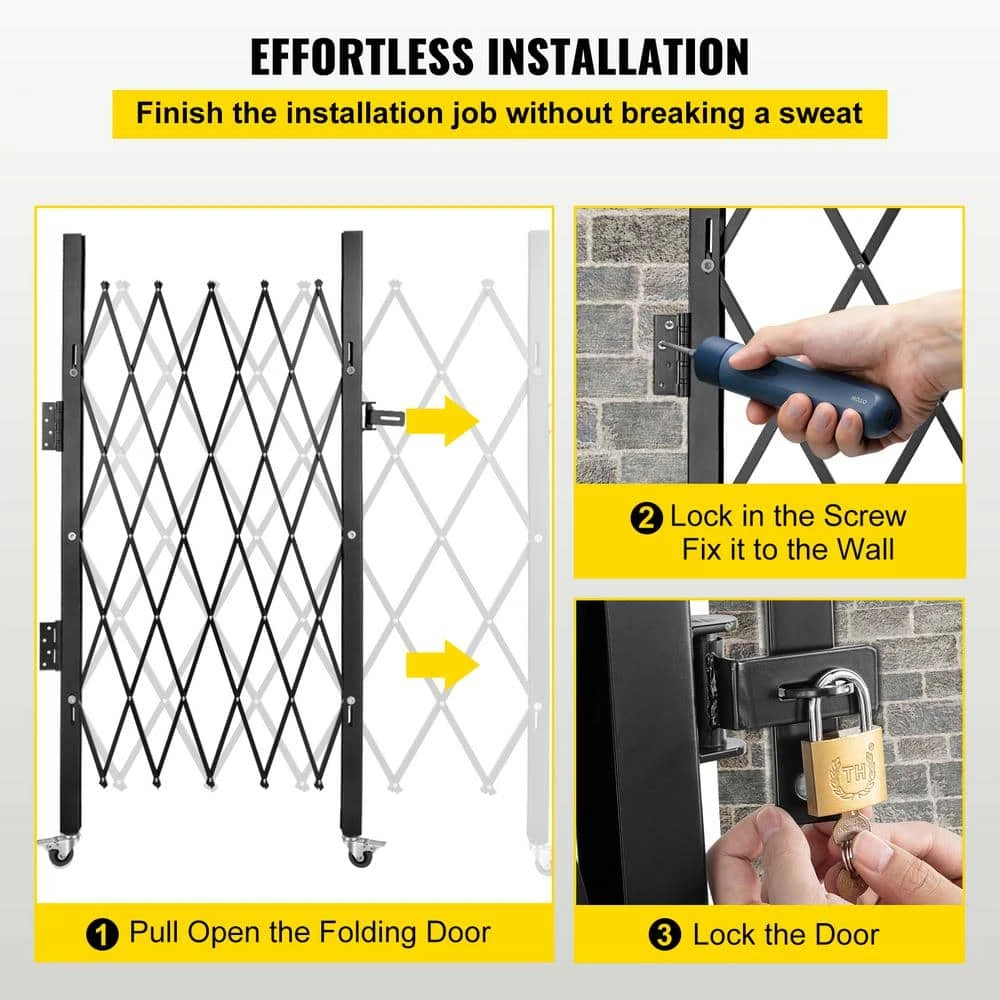 EFFORTLESS INSTALLATION

Finish the installation job without breaking a sweat

1 Pull Open the Folding Door

2 Lock in the Screw
Fix it to the Wall

TH

3 Lock the Door