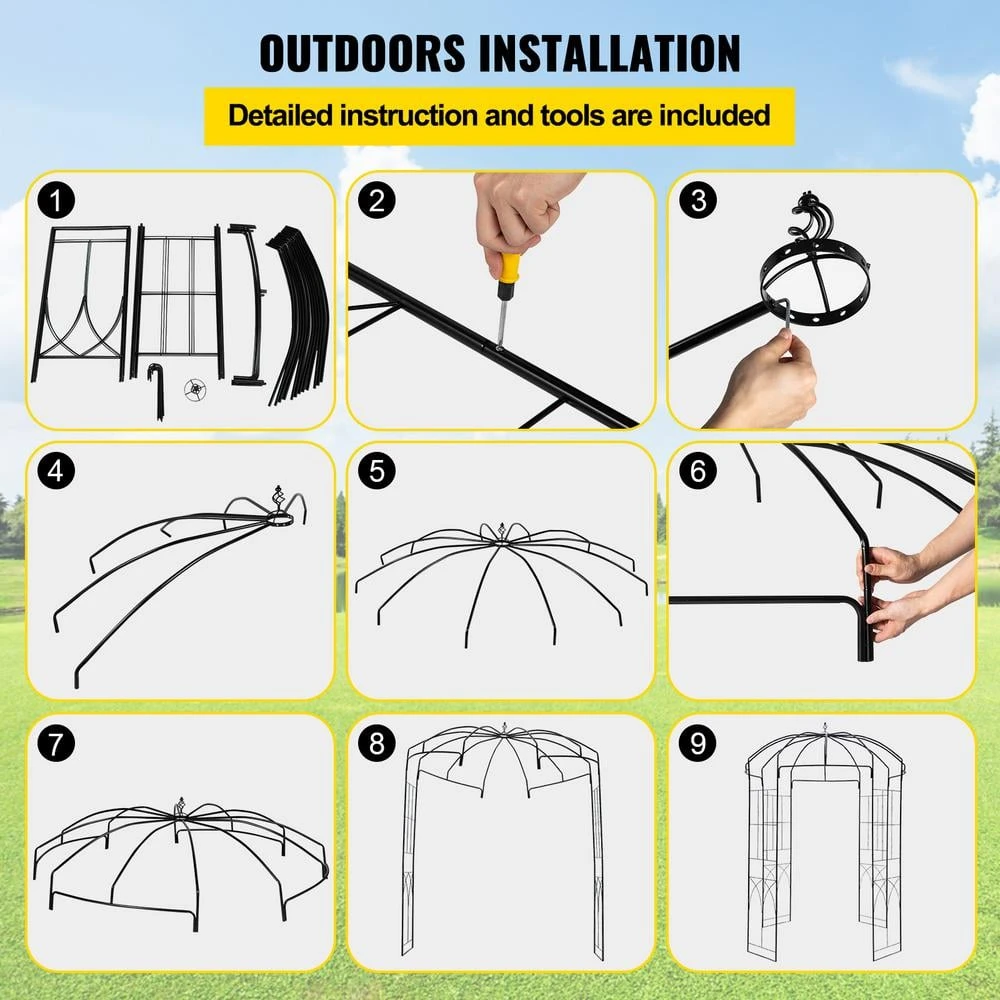 OUTDOORS INSTALLATION

Detailed instruction and tools are included

1

2

3

4

5

6

7

8

9