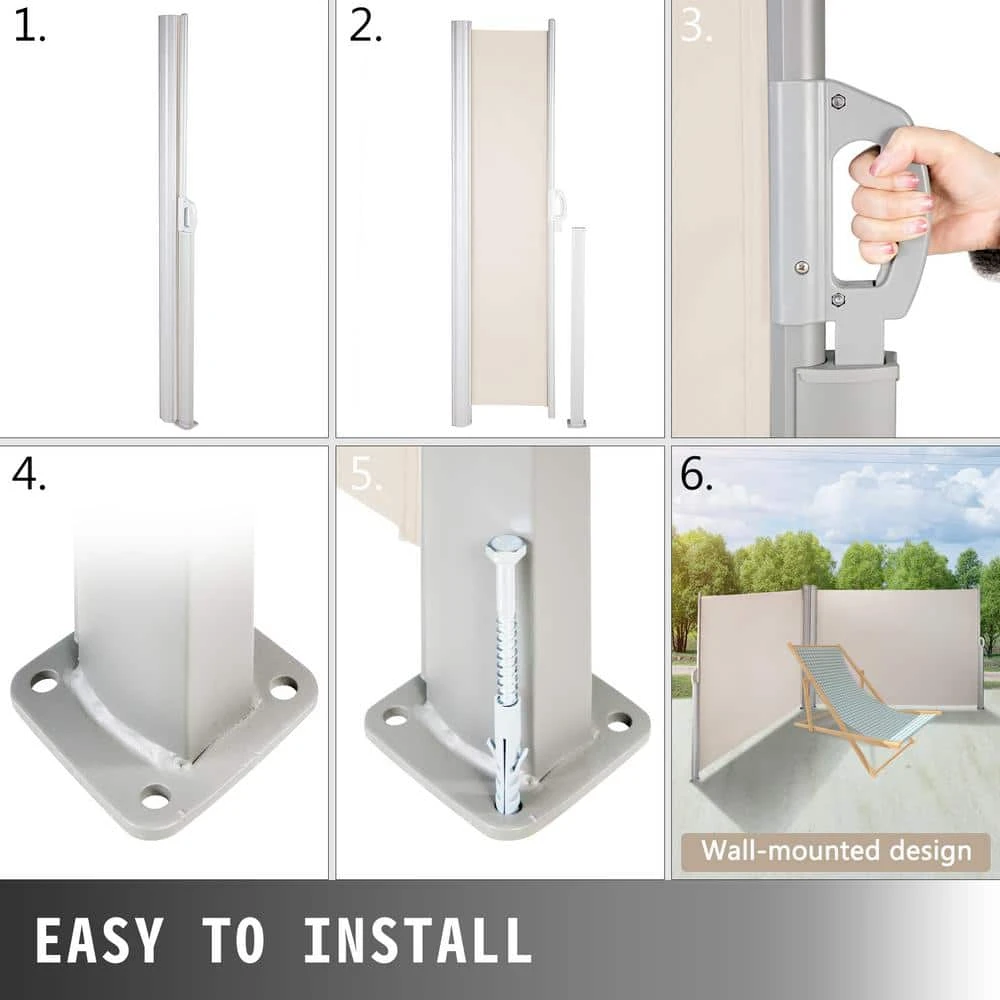 1.

2.

3.

4.

5.

6.

Wall-mounted design

EASY TO INSTALL